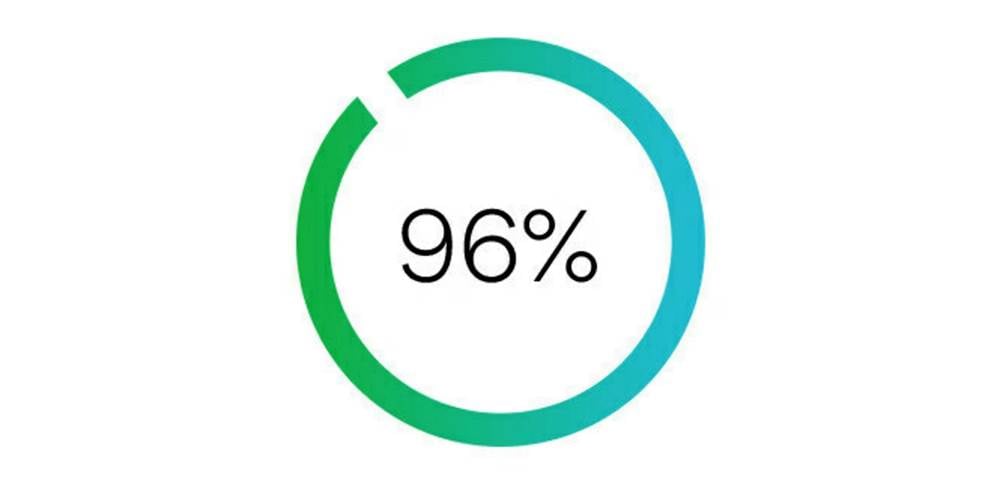 96%