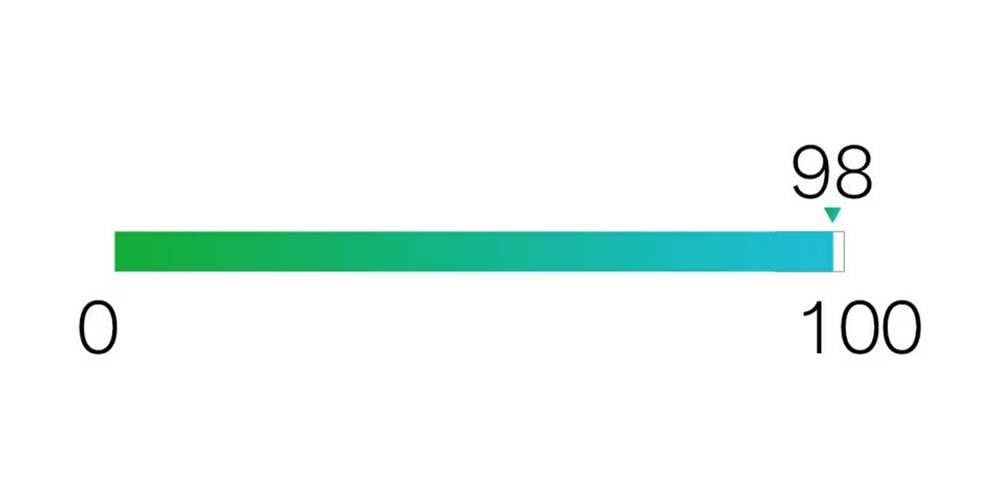 98

0

100