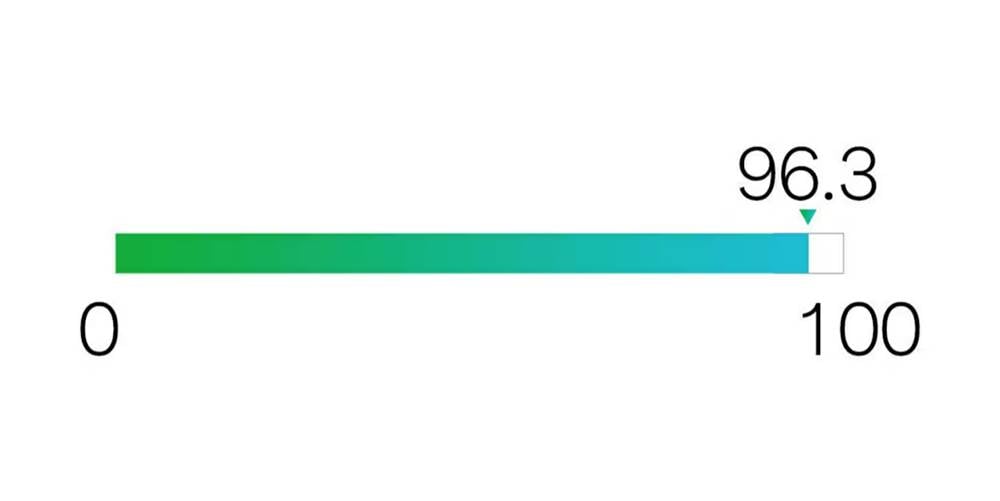 96.3

0

100